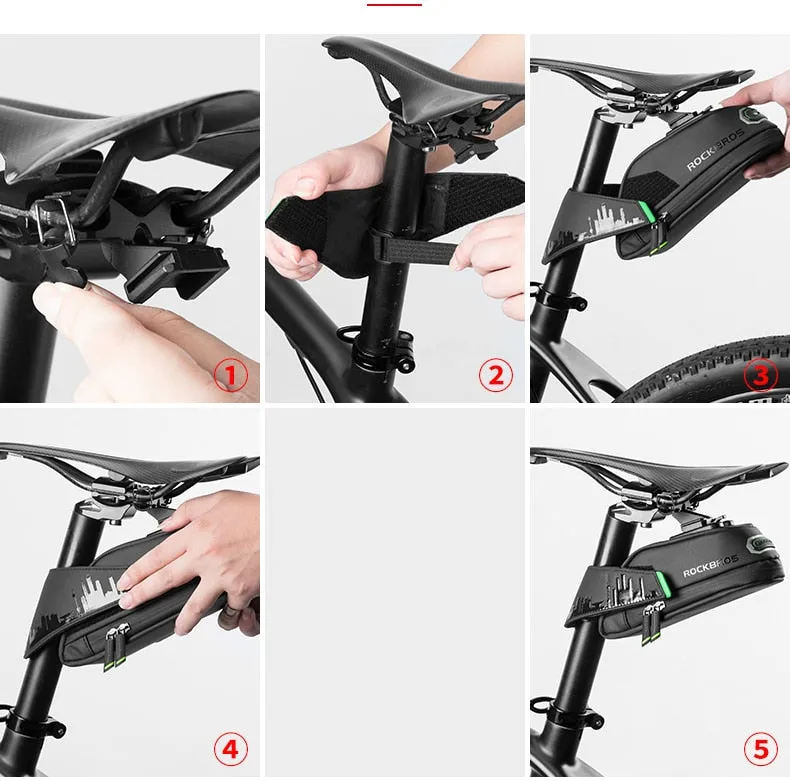 1

2

ROCKBROS

3

4

ROCKBROS

5