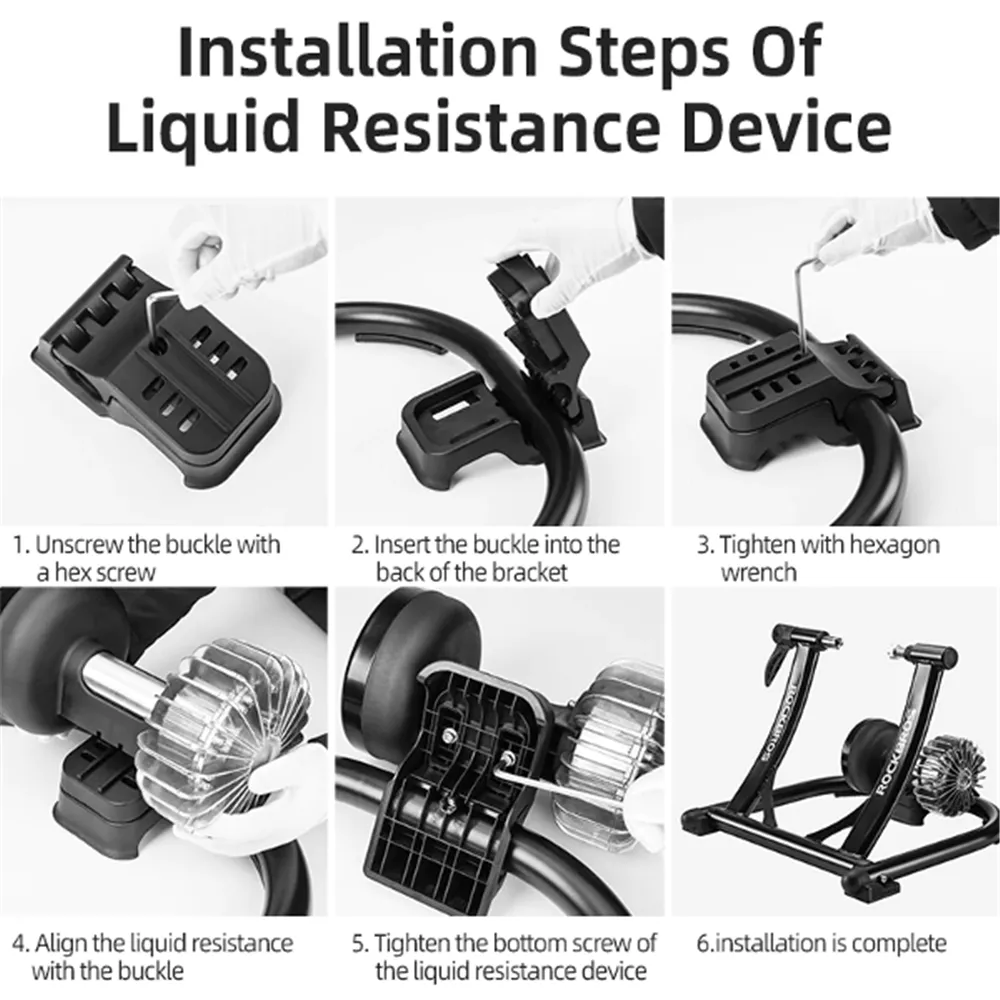 Installation Steps Of Liquid Resistance Device

1. Unscrew the buckle with a hex screw

2. Insert the buckle into the back of the bracket

3. Tighten with hexagon wrench

ROCKBROS

ROCKBROS

4. Align the liquid resistance with the buckle

5. Tighten the bottom screw of the liquid resistance device

6.installation is complete